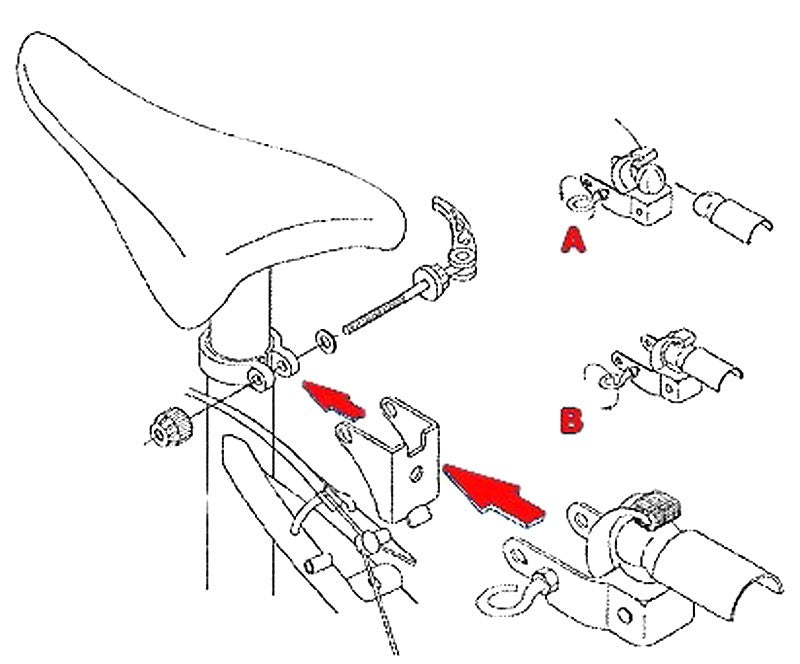 A

B